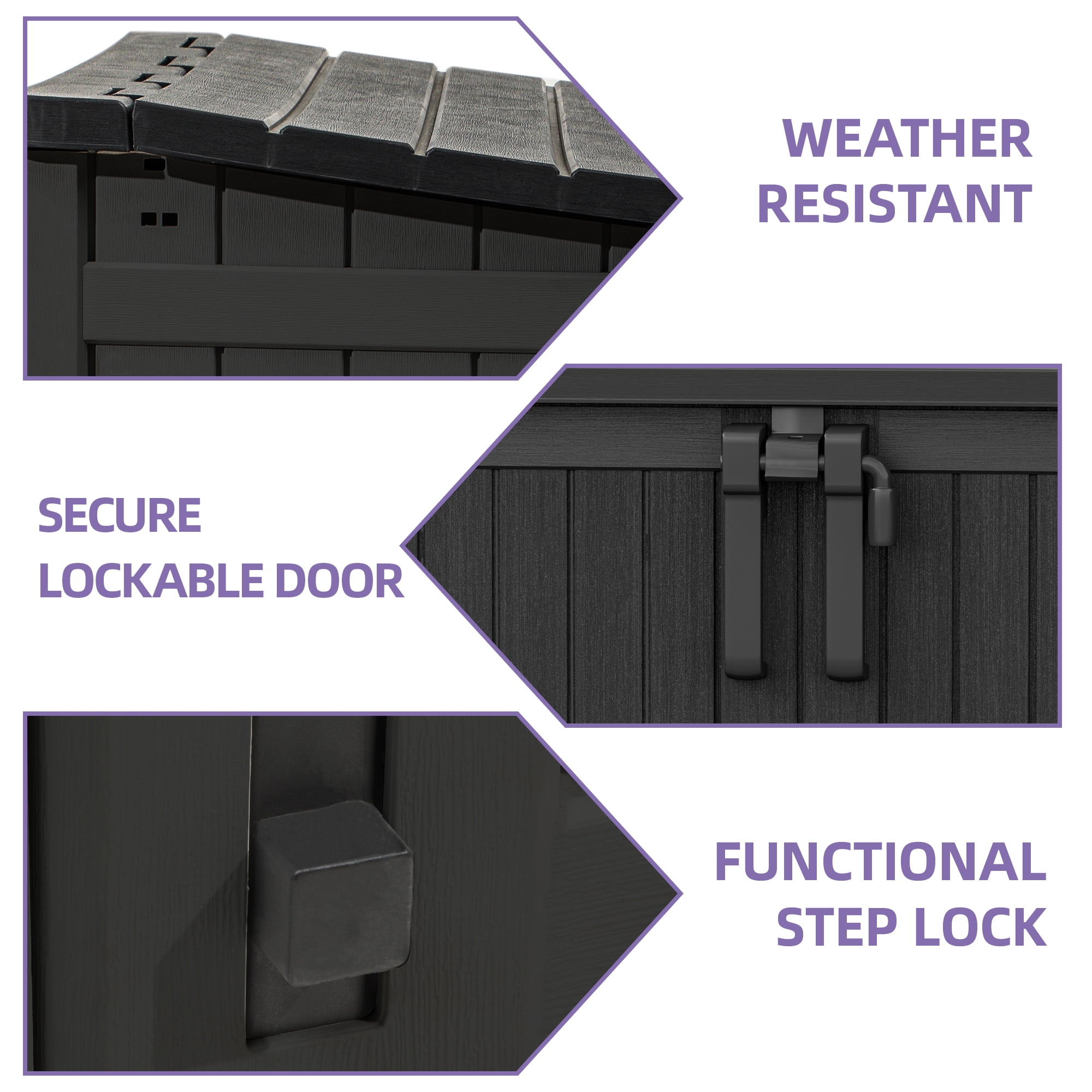 WEATHER RESISTANT

SECURE LOCKABLE DOOR

FUNCTIONAL STEP LOCK