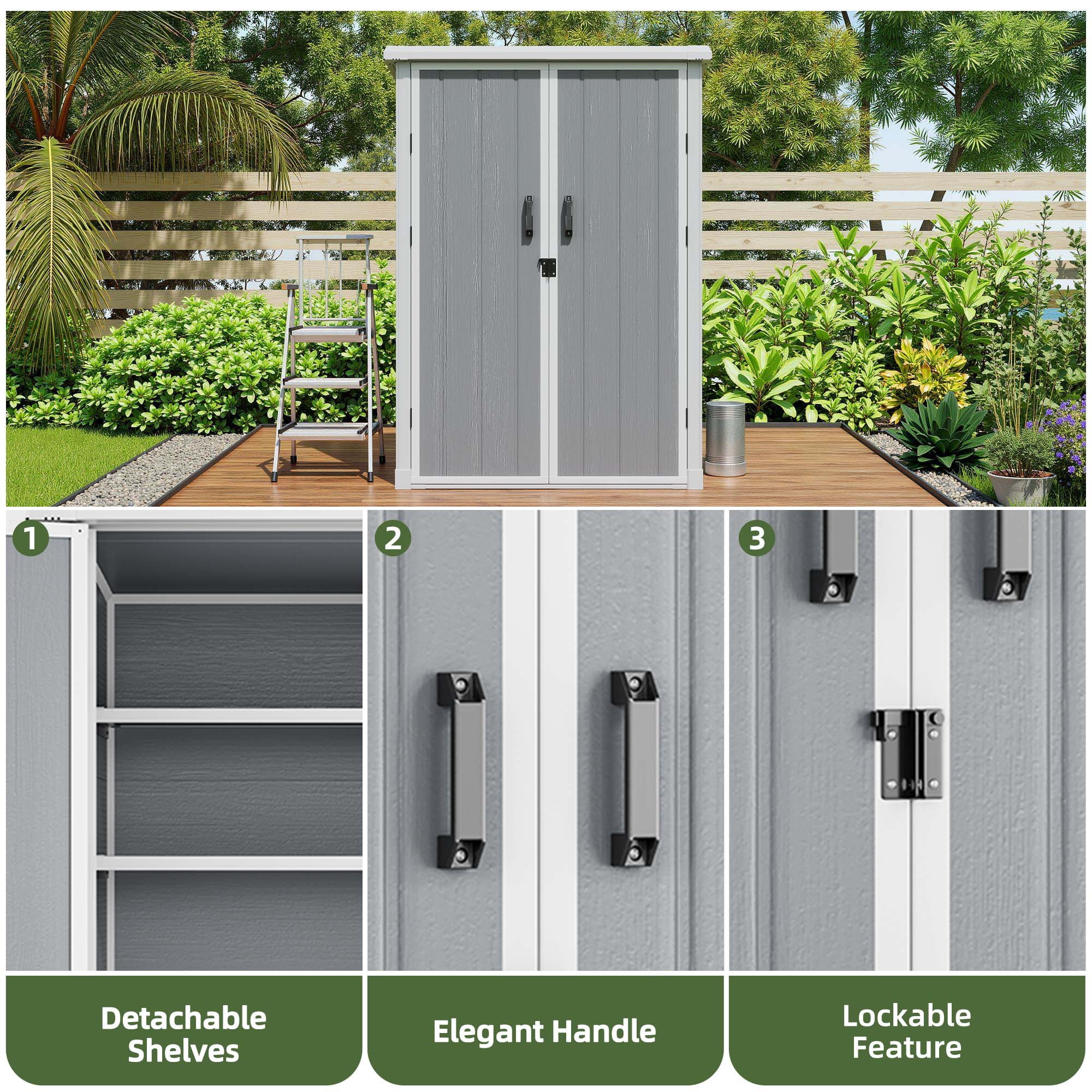 1

Detachable Shelves

2

Elegant Handle

3

Lockable Feature