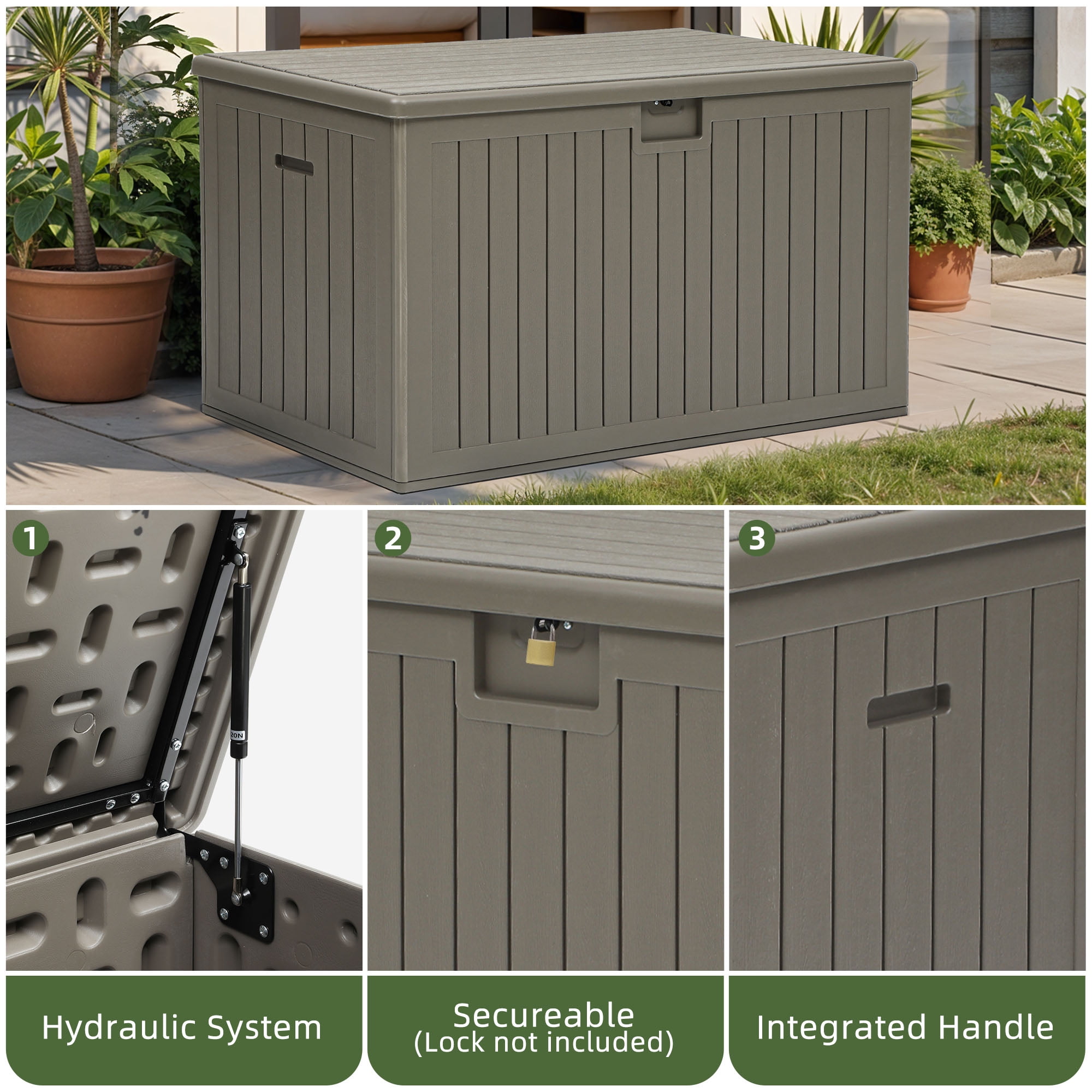 1

20N

Hydraulic System

2

Secureable
(Lock not included)

3

Integrated Handle