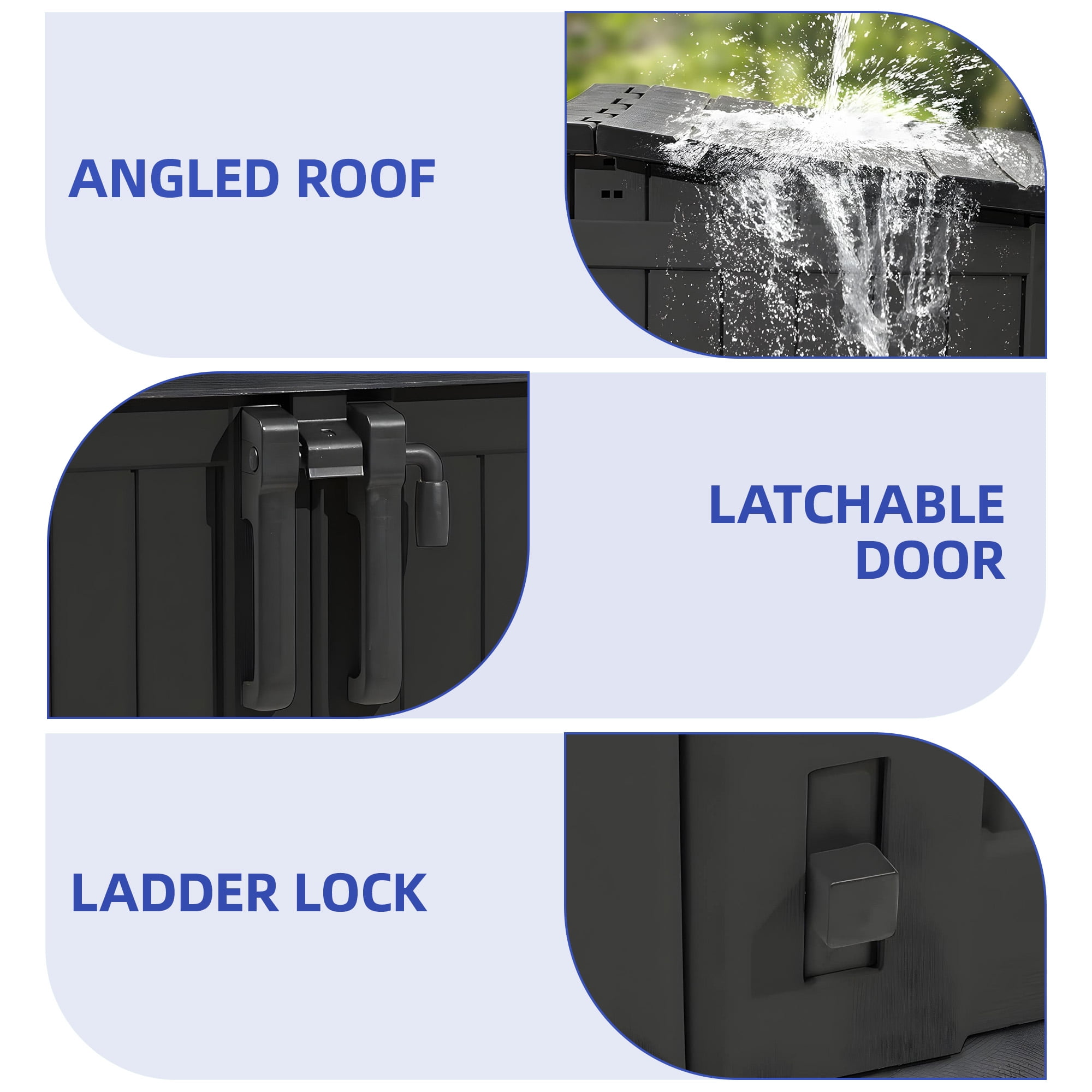 ANGLED ROOF

LATCHABLE DOOR

LADDER LOCK